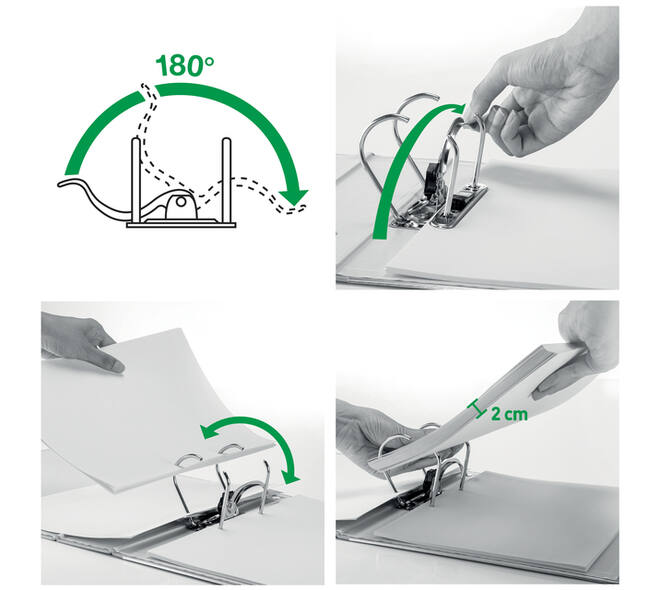 180°

2 cm