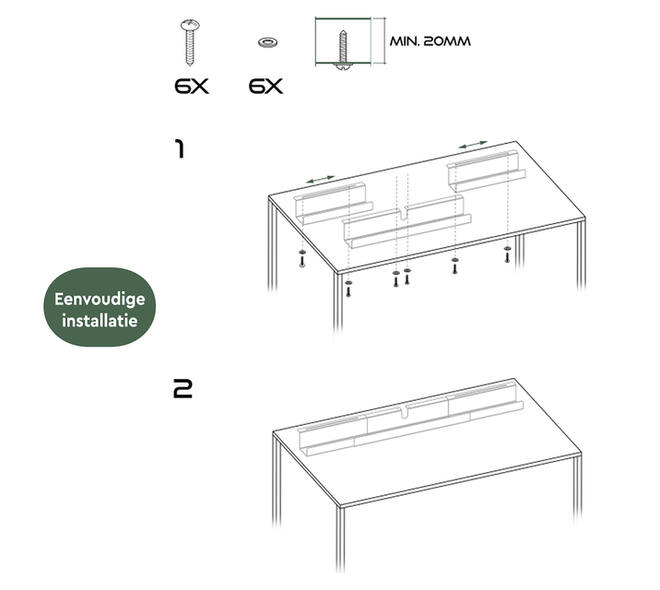 6X 6X MIN. 20MM

1

Eenvoudige installatie

2