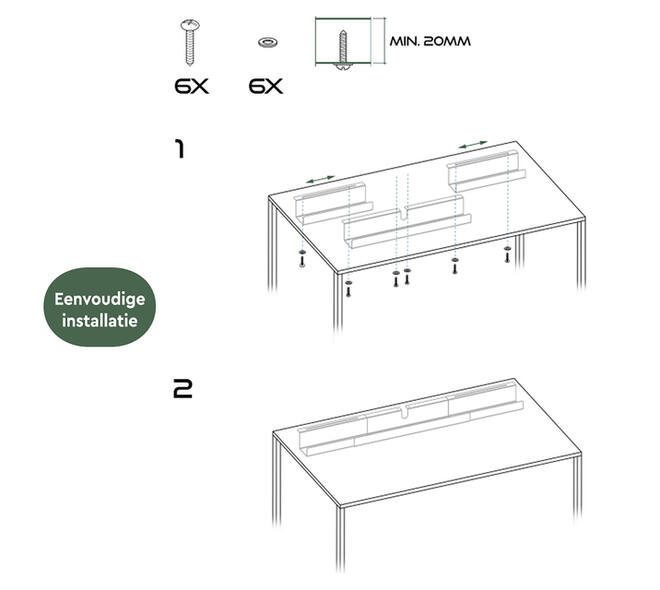 6X

6X

MIN. 20MM

1

Eenvoudige installatie

2