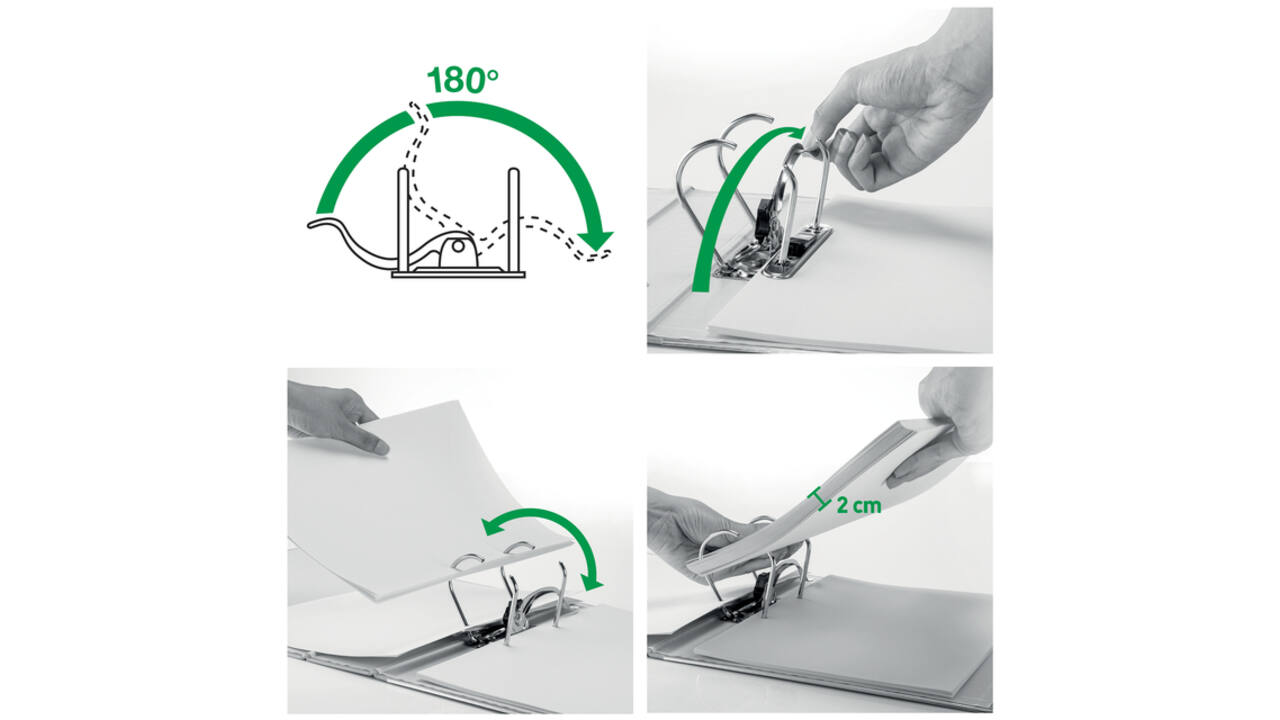 180°

2 cm